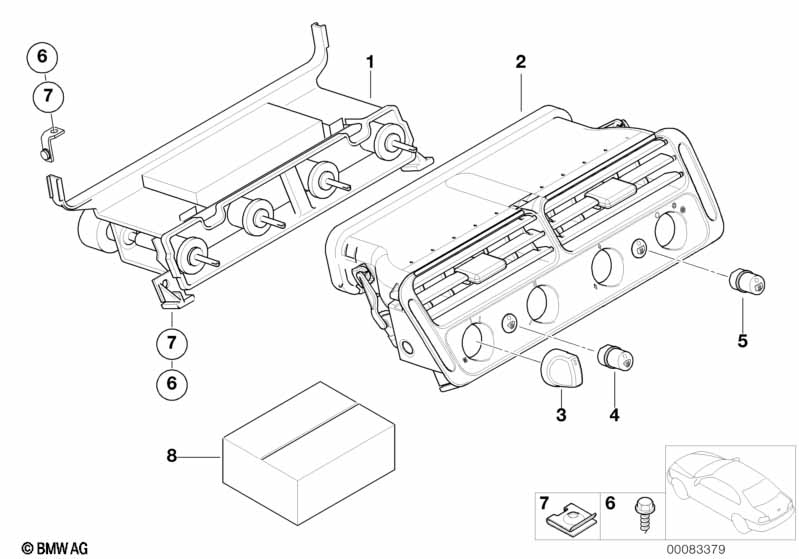 6
7
1
2
7
6
5
3
4
8
7
6
© BMW AG
00083379