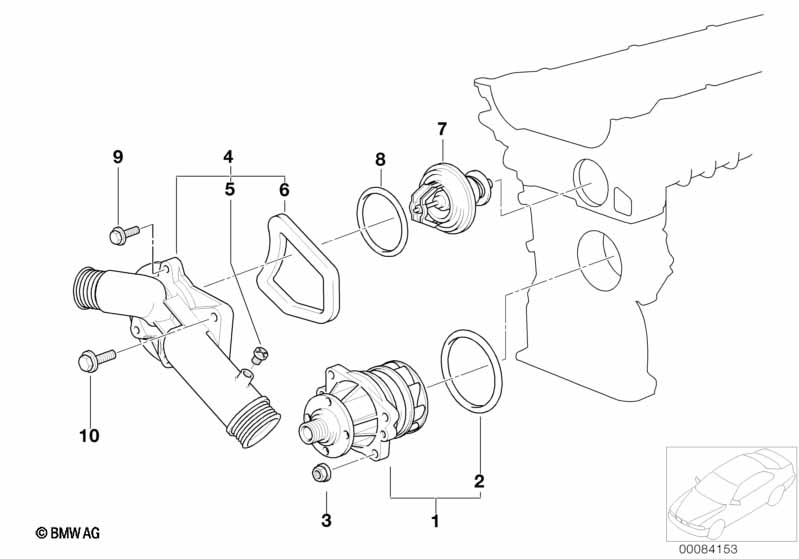 9
4
5
6
8
7
10
3
1
2
© BMW AG
00084153