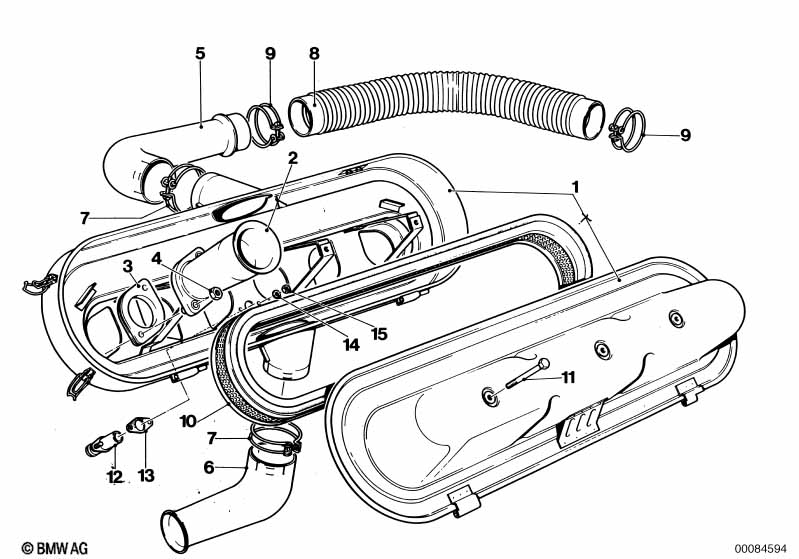 5
9
8
9
2
1
7
3
4
15
14
11
10
7
6
12
13
© BMW AG
00084594