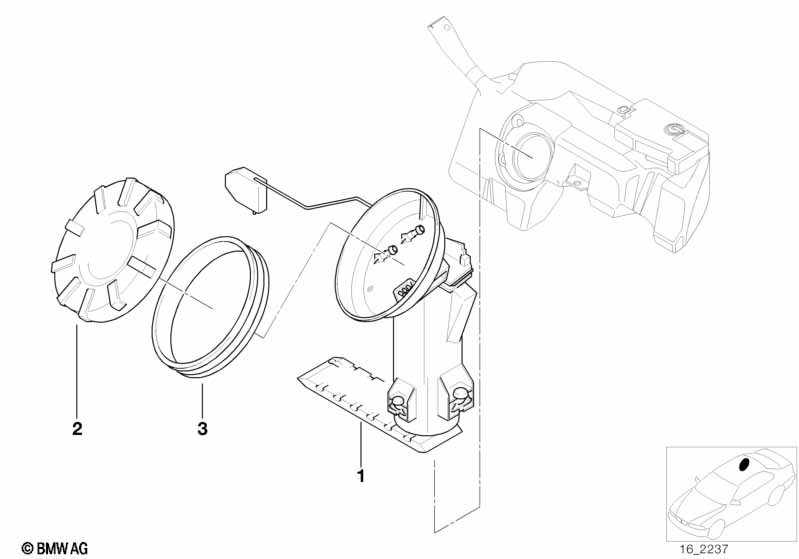 2

3

1

© BMW AG

16_2237