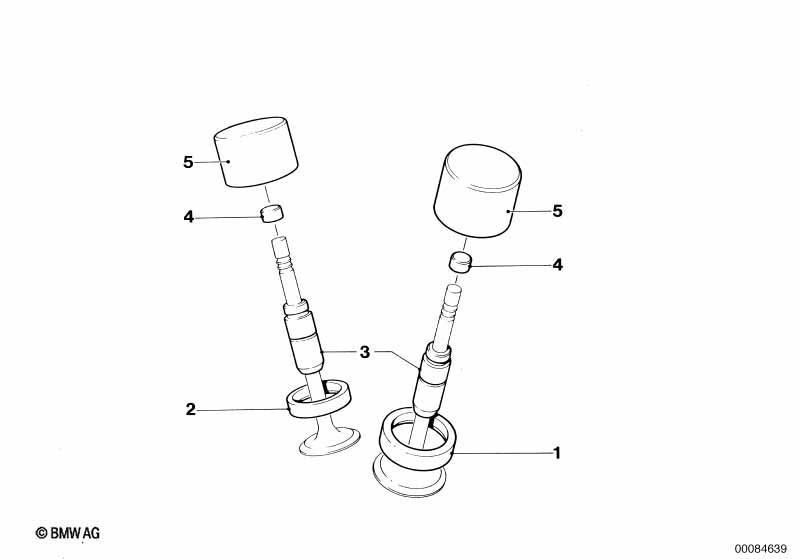 5
4
5
4
3
2
1
© BMW AG
00084639