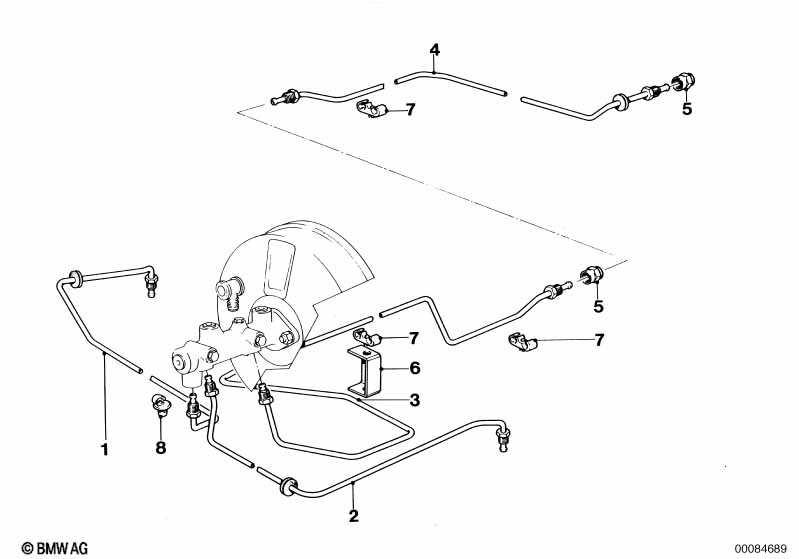 4
7
5
5
7
7
6
3
1
8
2
© BMW AG
00084689