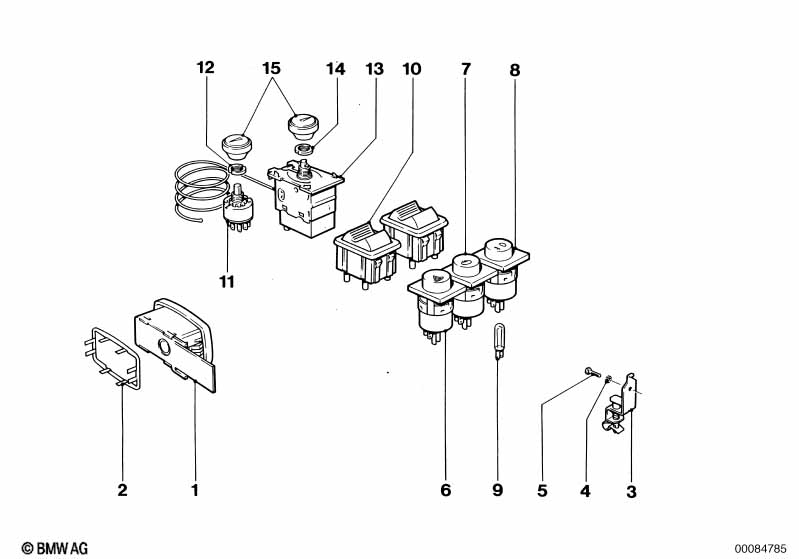 12
15
14
13
10
7
8
11
2
1
6
9
5
4
3
© BMW AG
00084785