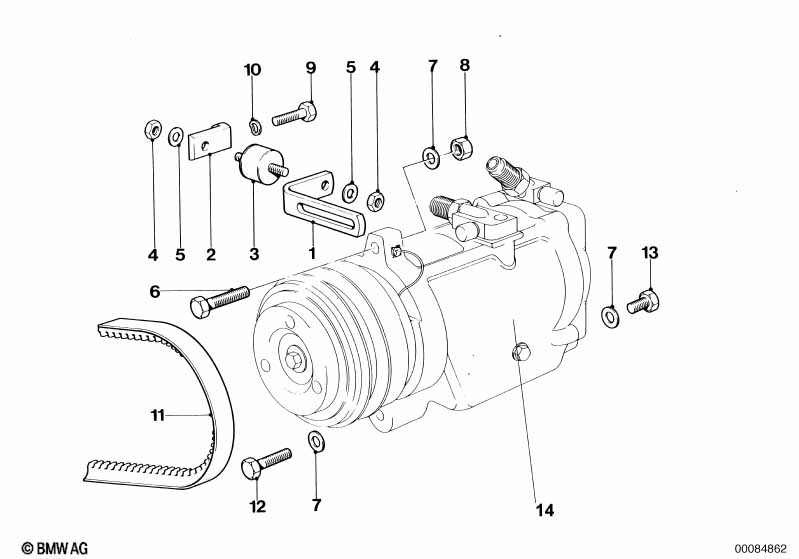 10
9
5
4
7
8
4
5
2
3
1
7
13
6
11
12
7
14
© BMW AG
00084862