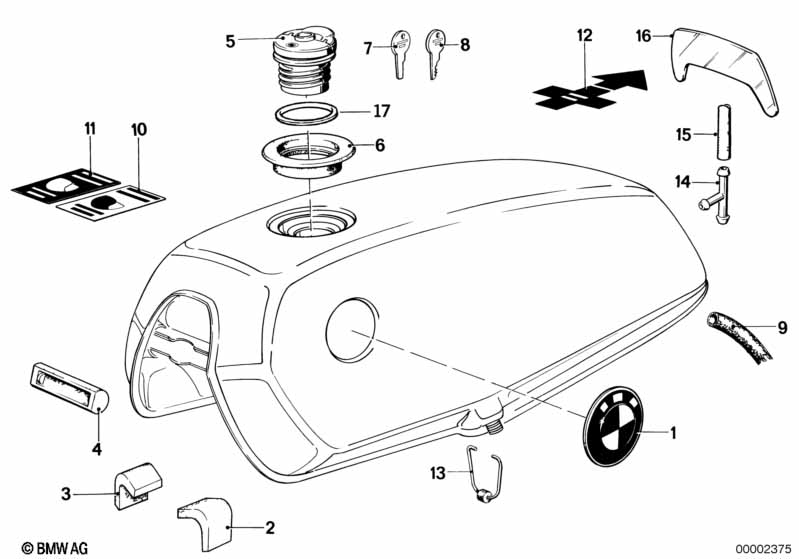 5
7
8
12
16
17
11
10
6
15
14
9
4
1
13
3
2
© BMW AG
00002375