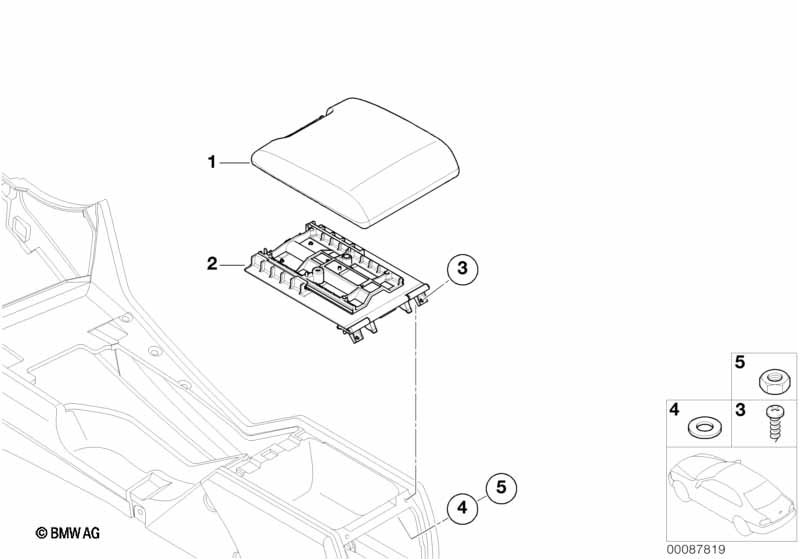 1
2
3
4
5
5
4
3
© BMW AG
00087819