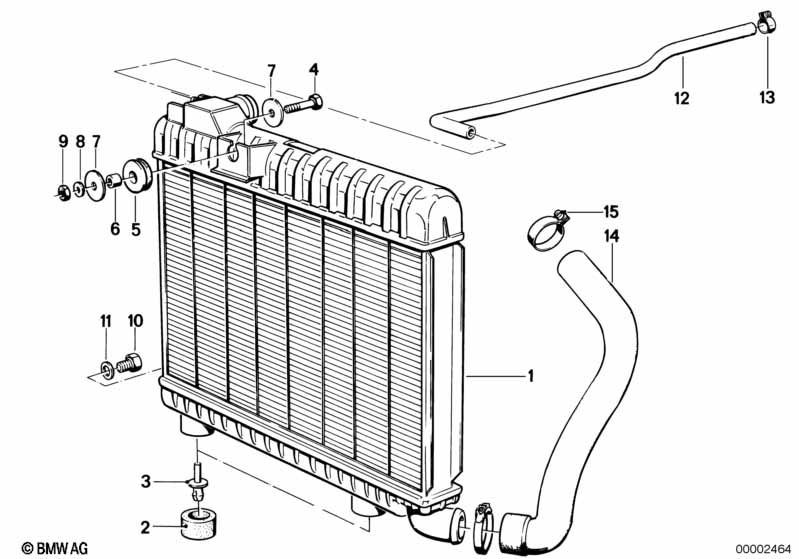 7
4
12
13
9
8
7
6
5
15
14
11
10
1
3
2
© BMW AG
00002464