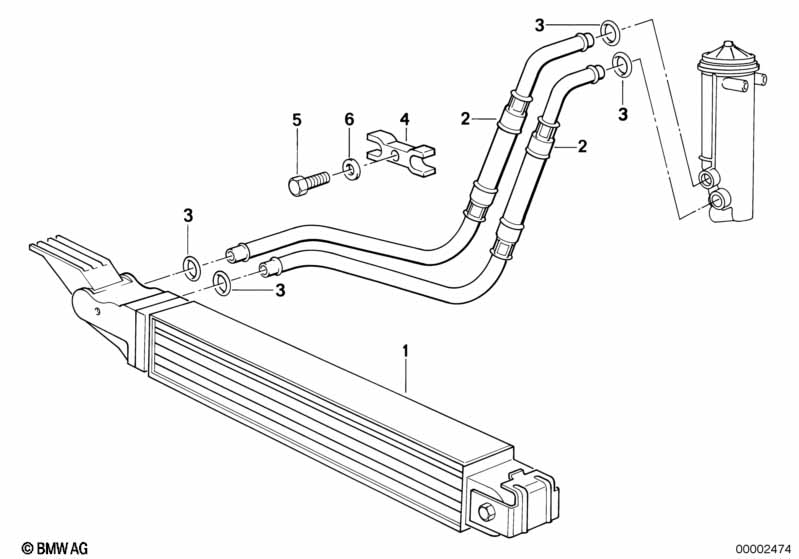 3
3
5
6
4
2
2
3
3
1
© BMW AG
00002474