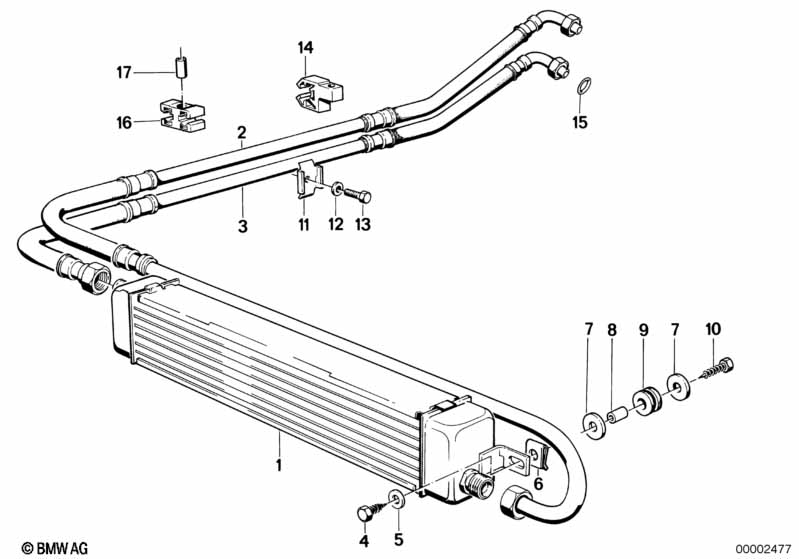 17
14
16
2
15
3
11
12
13
7
8
9
7
10
1
6
4
5
© BMW AG
00002477