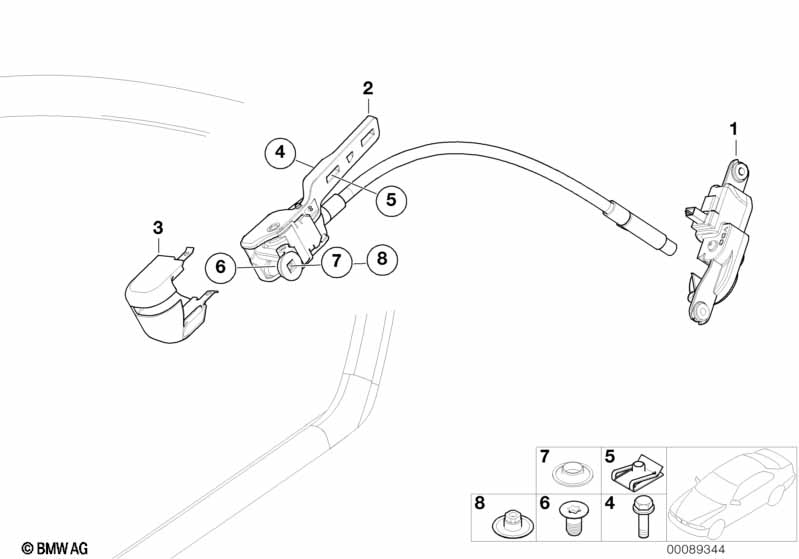 2
1
4
5
3
6
7
8
7
5
8
6
4
© BMW AG
00089344