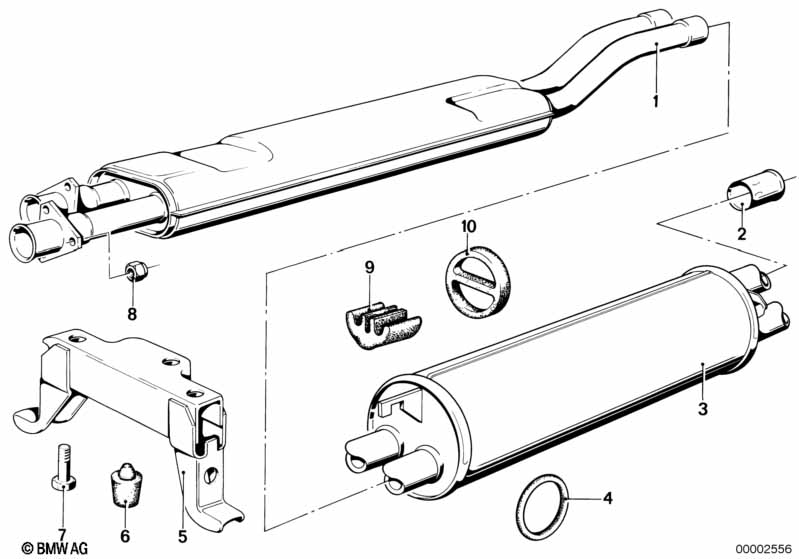 1
2
10
9
8
3
4
7
6
5
© BMW AG
00002556