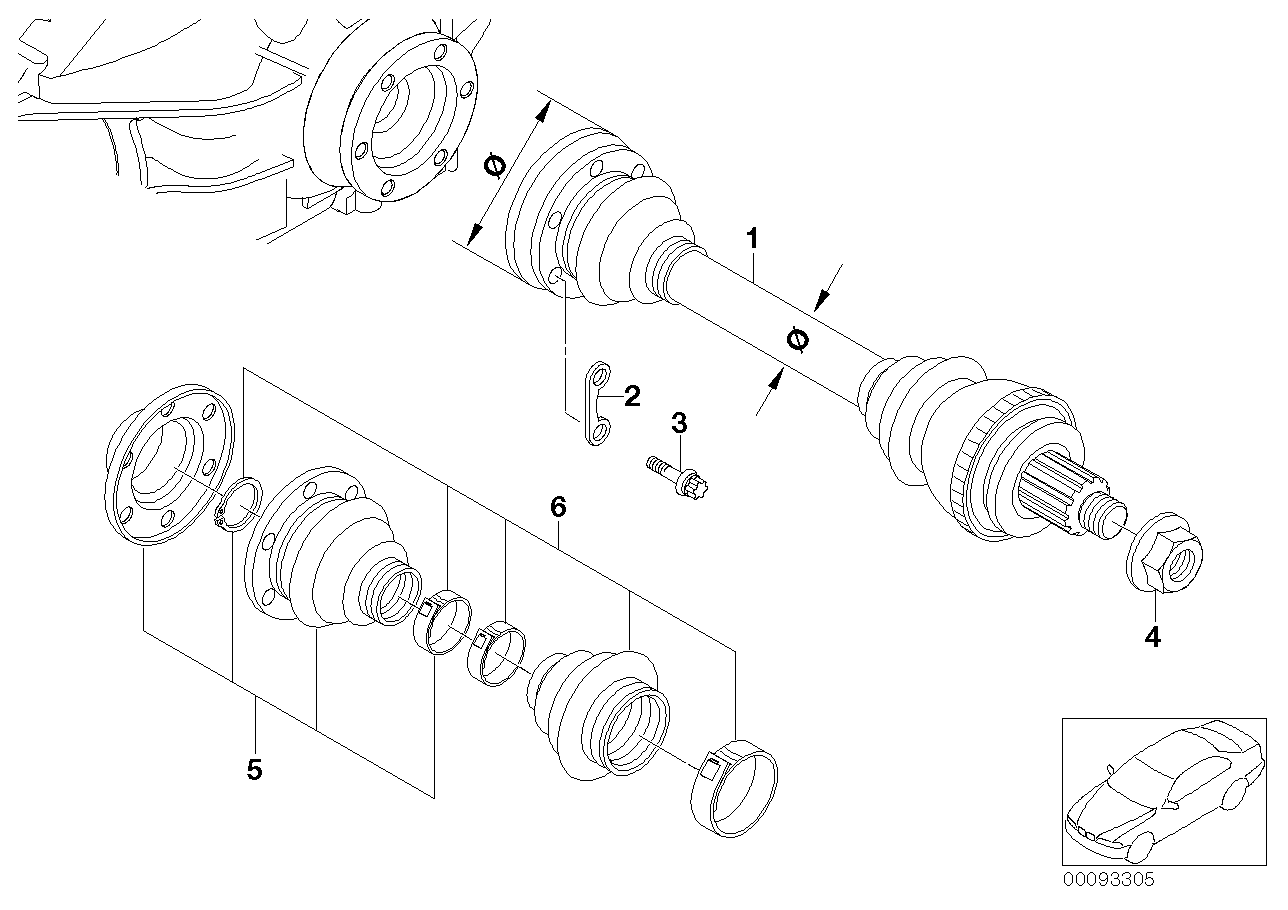 Ø

1

Ø

2

3

6

4

5

00093305