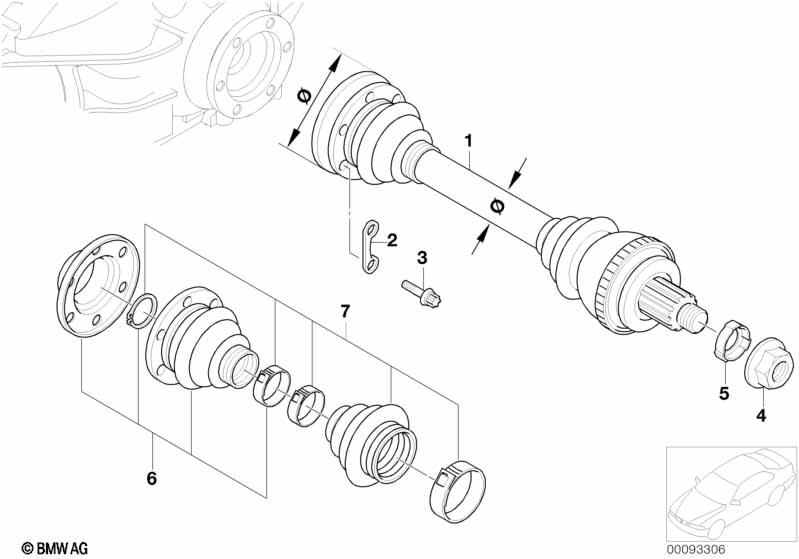 Ø
1
Ø
2
3
7
5
4
6
© BMW AG
00093306