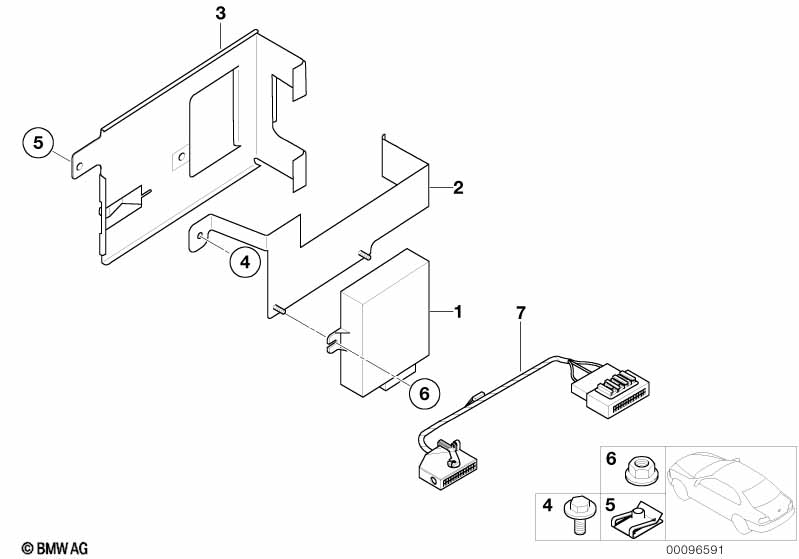 3
5
2
4
1
7
6
6
4
5
© BMW AG
00096591