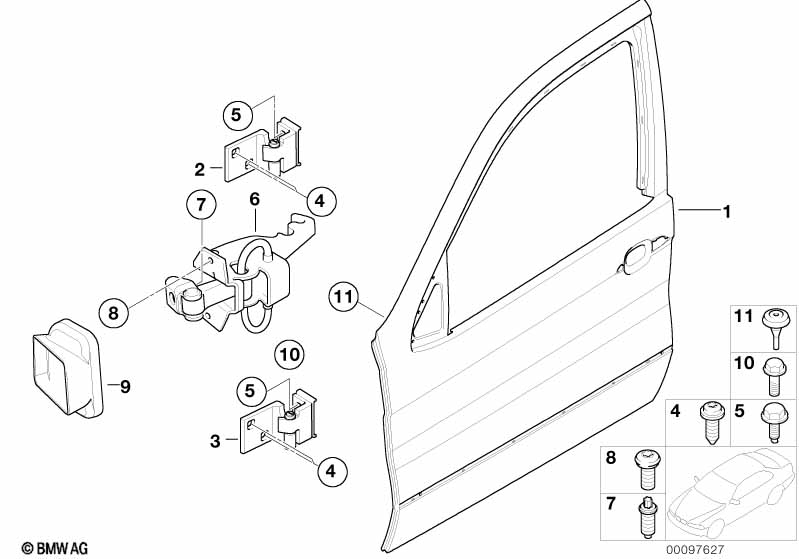 5
2
4
7
6
1
8
11
9
10
5
3
4
11
10
4
5
8
7
© BMW AG
00097627