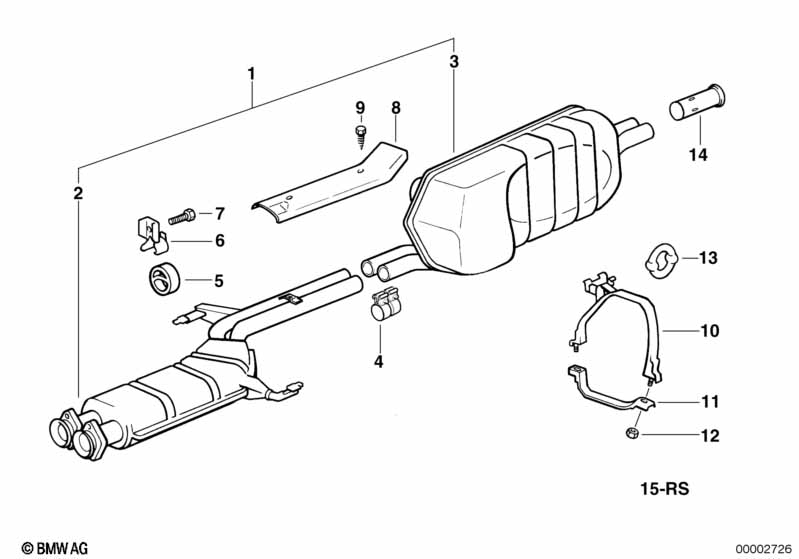 1
3
2
9
8
14
7
6
5
13
10
4
11
12
15-RS
© BMW AG
00002726