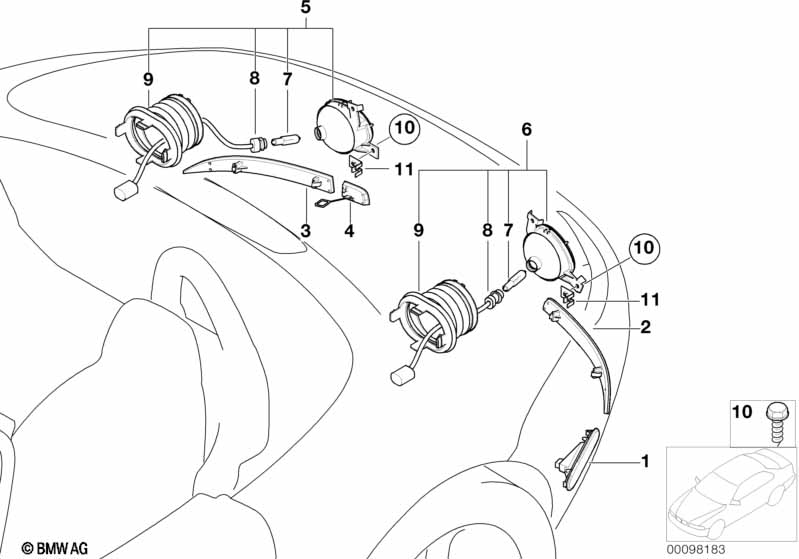 5
9
8
7
10
11
3
4
6
9
8
7
10
11
2
1
10
© BMW AG
00098183