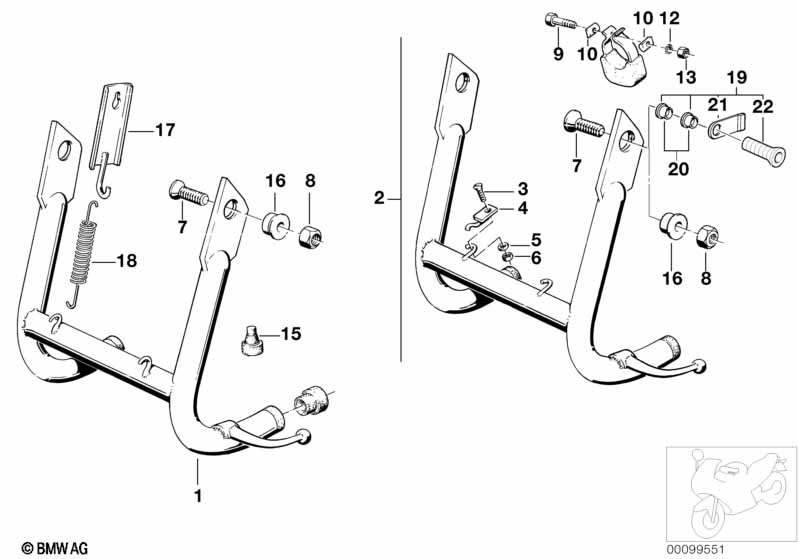 17
16
8
7
18
15
1
2
9
10
10
12
13
19
21
22
7
20
3
4
5
6
16
8
© BMW AG
00099551