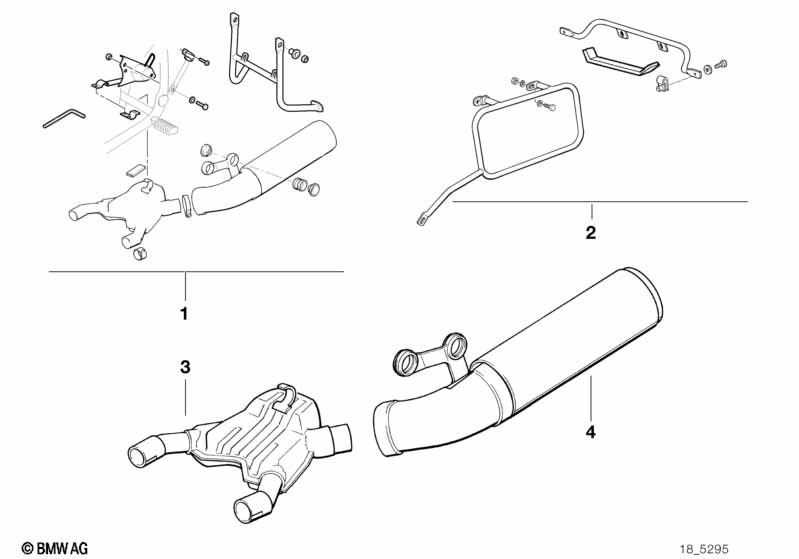 2

1

3

4

© BMW AG

18_5295