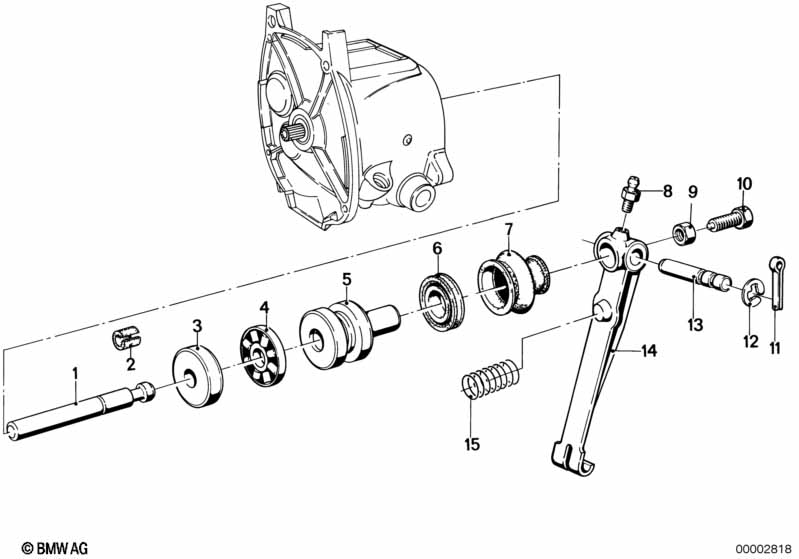 8
9
10
7
6
5
4
3
2
1
13
12
11
14
15
© BMW AG
00002818