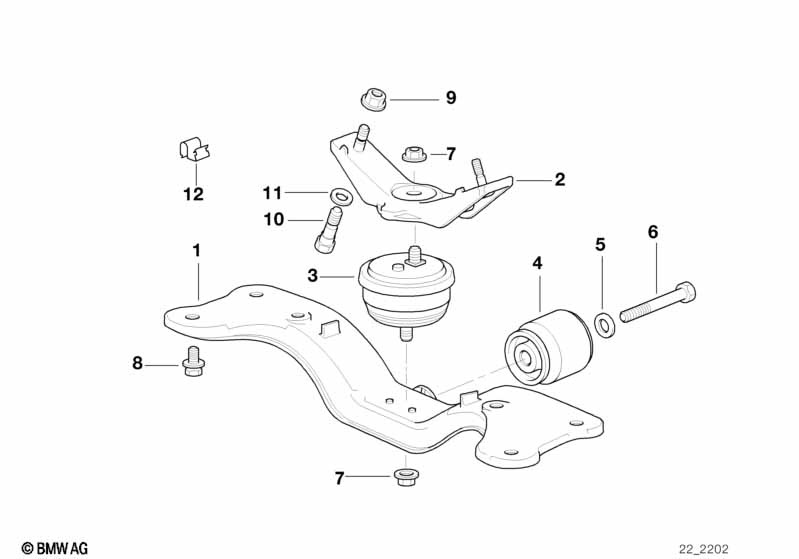 9
7
2
12
11
10
1
3
4
5
6
8
7
© BMW AG
22_2202