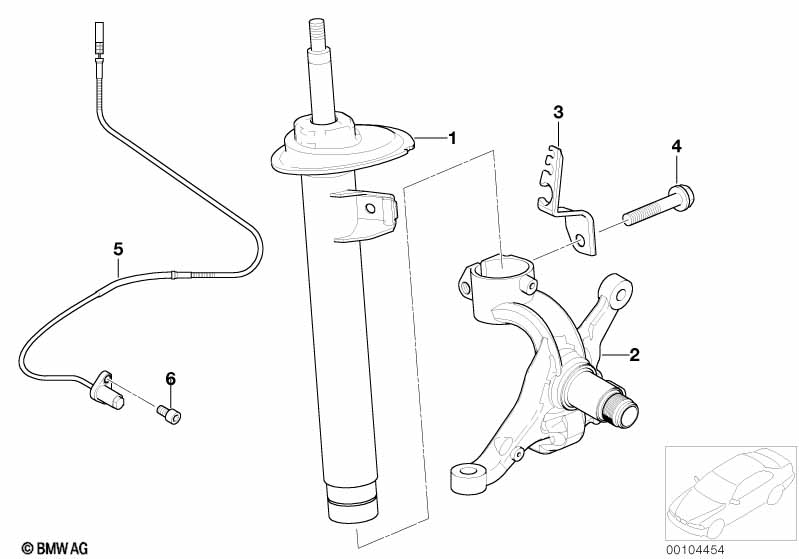 1
3
4
5
2
6
© BMW AG
00104454