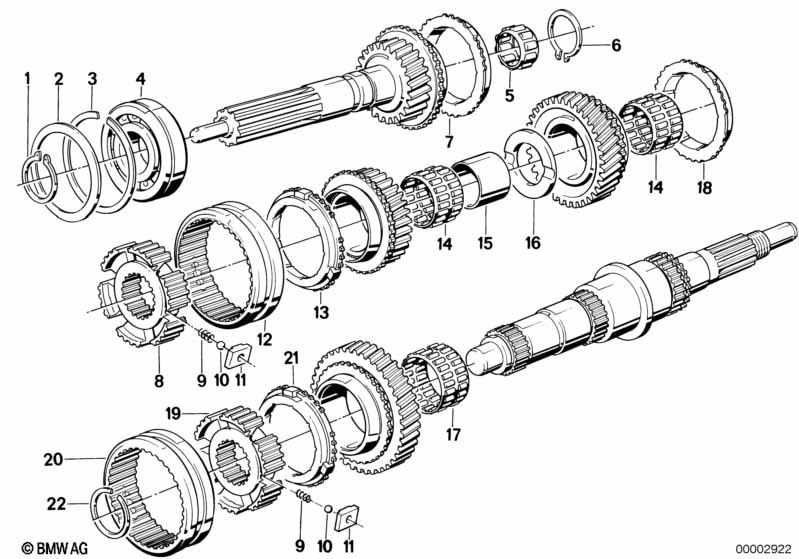 1 2 3 4

6

5

7

14 18

14 15 16

13

12

8 9 10 11

21

19

17

20

22

9 10 11

© BMW AG

00002922