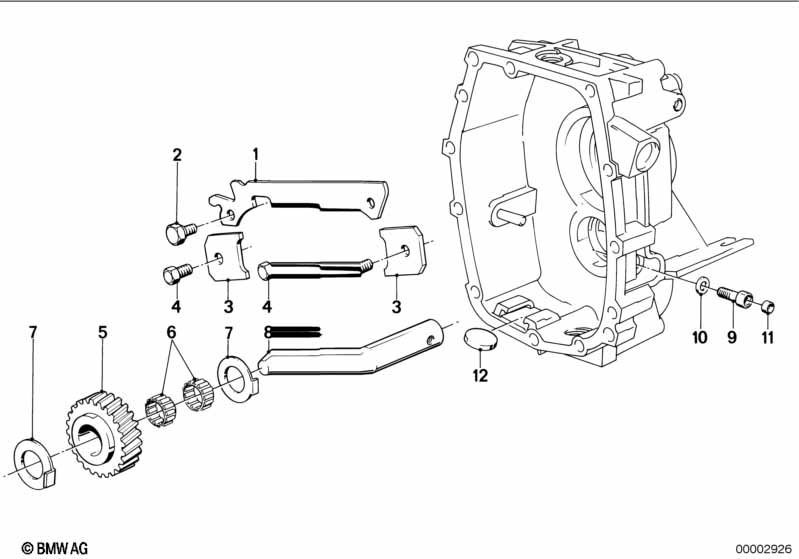 2
1
4
3
4
3
7
5
6
7
8
12
10
9
11
© BMW AG
00002926