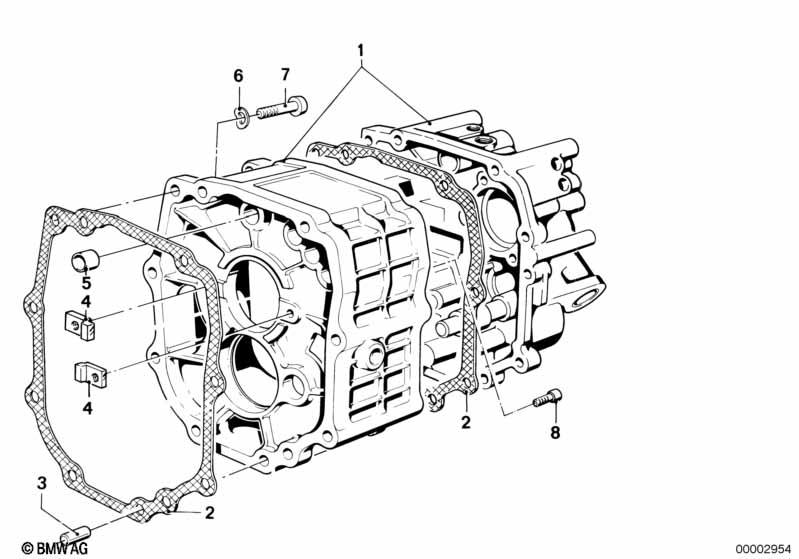 1
6
7
5
4
4
2
8
3
2
© BMW AG
00002954