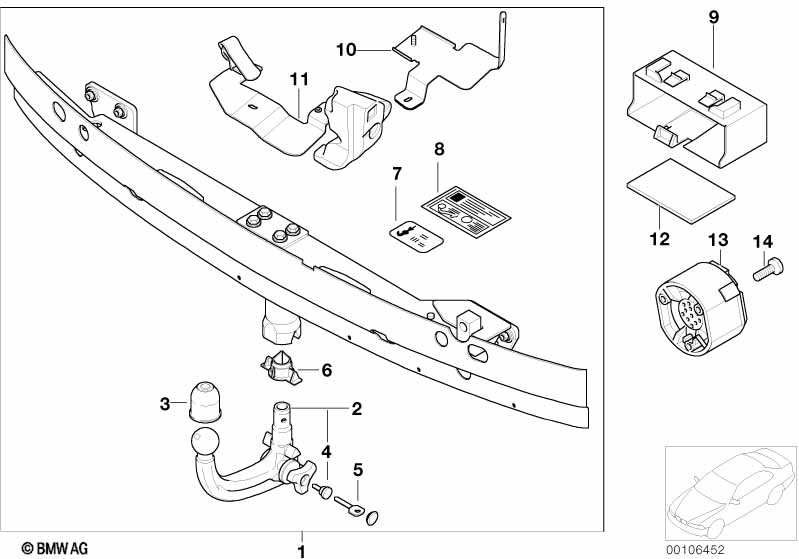 9
10
11
8
7
12
13
14
6
3
2
4
5
© BMW AG
1
00106452