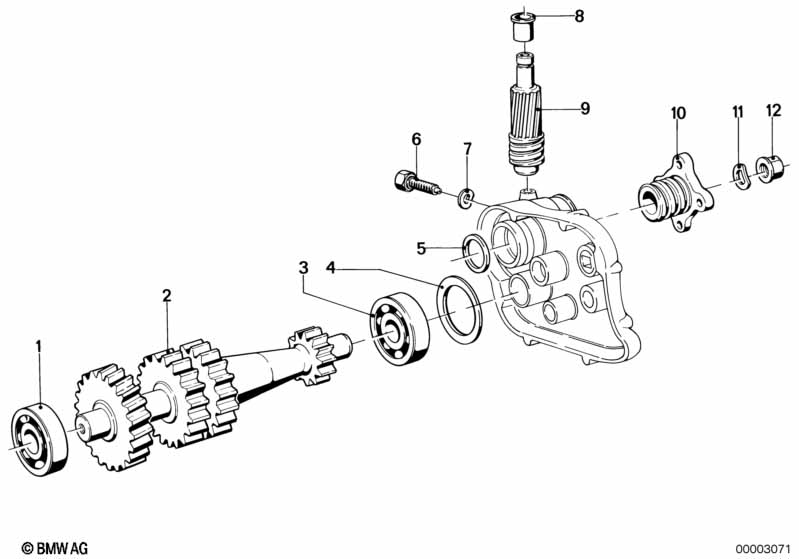 8
9
10
11
12
6
7
5
3
4
2
1
© BMW AG
00003071