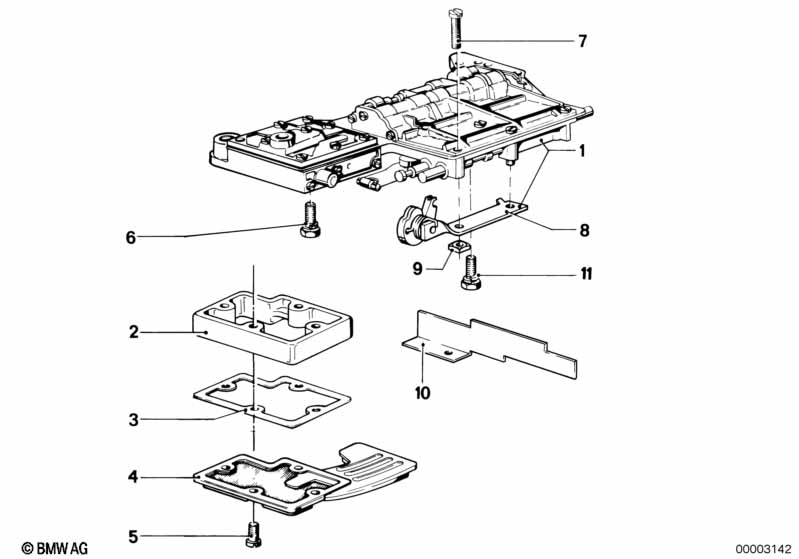 7
1
6
8
9
11
2
10
3
4
5
© BMW AG
00003142