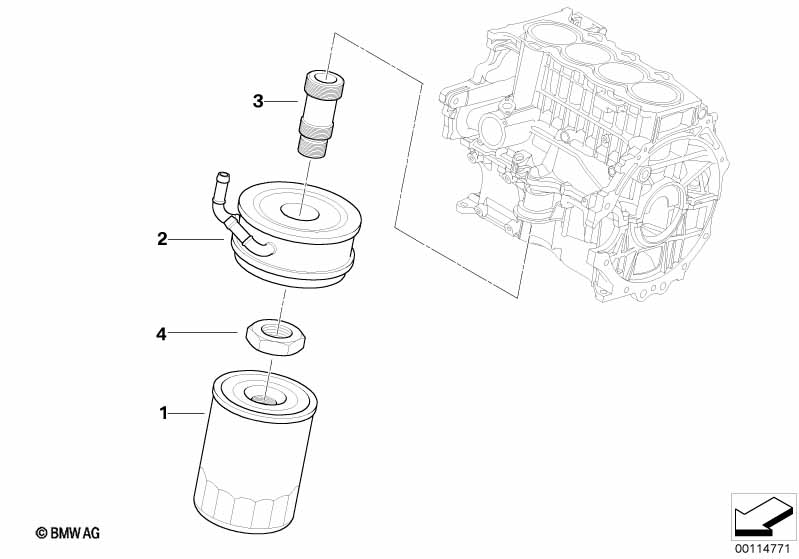 3

2

4

1

© BMW AG

00114771