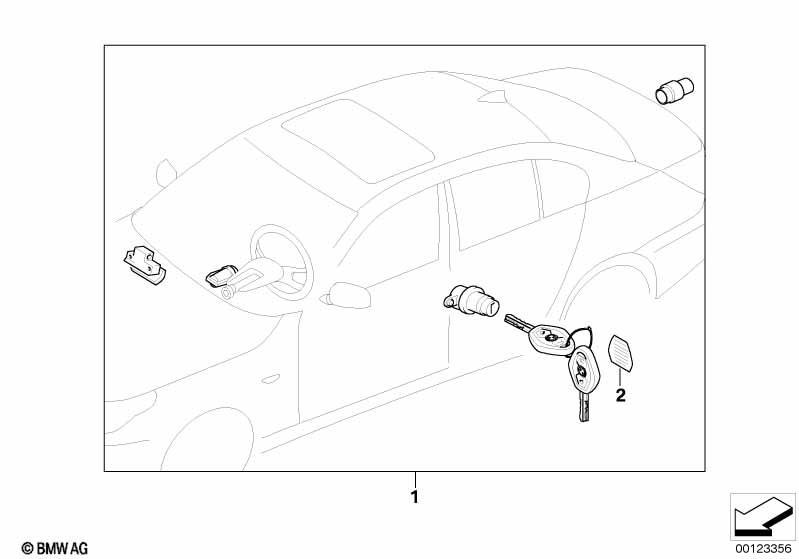 2

1

© BMW AG

00123356