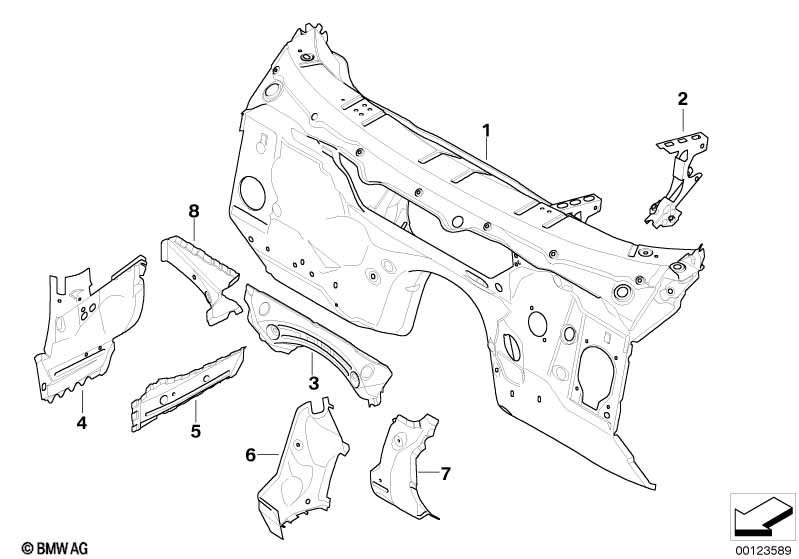 1
2
8
3
4
5
6
7
© BMW AG
00123589