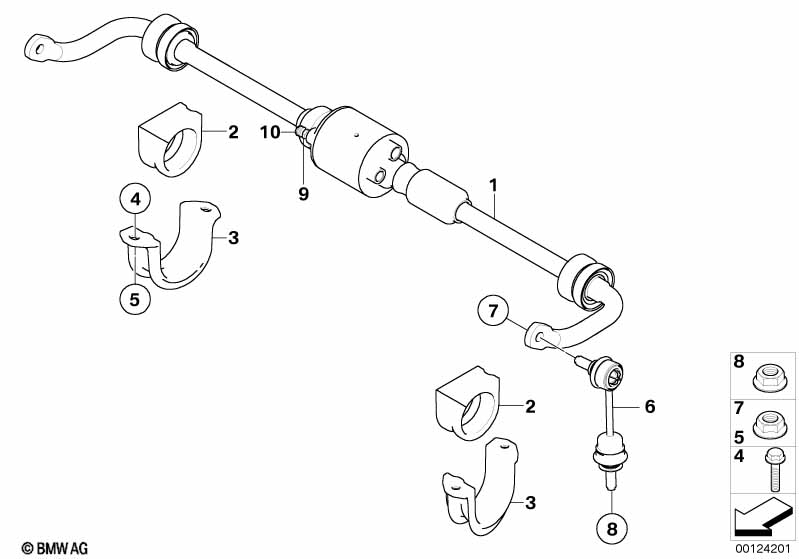 2
10
9
1
4
3
5
7
2
6
3
8
8
7
5
4
© BMW AG
00124201