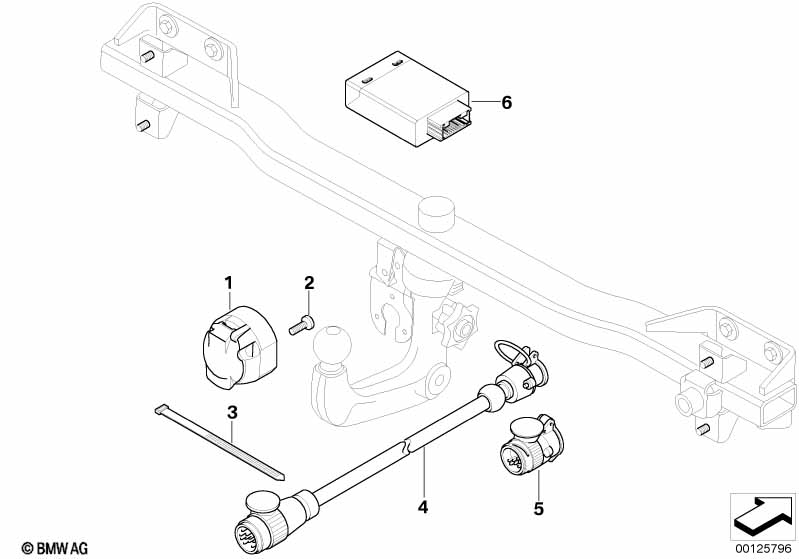 6

1

2

3

4

5

© BMW AG

00125796