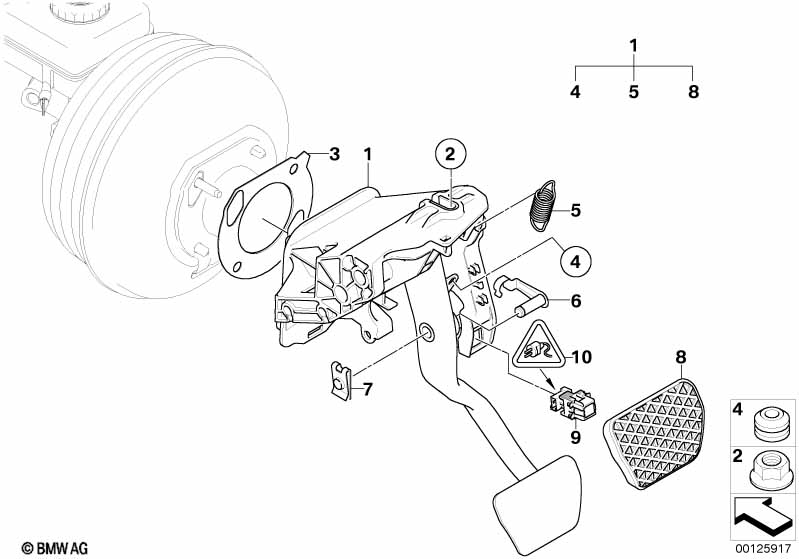 1
4 5 8

3
1
2
5
4
6
10
8
7
9
4
2

© BMW AG
00125917