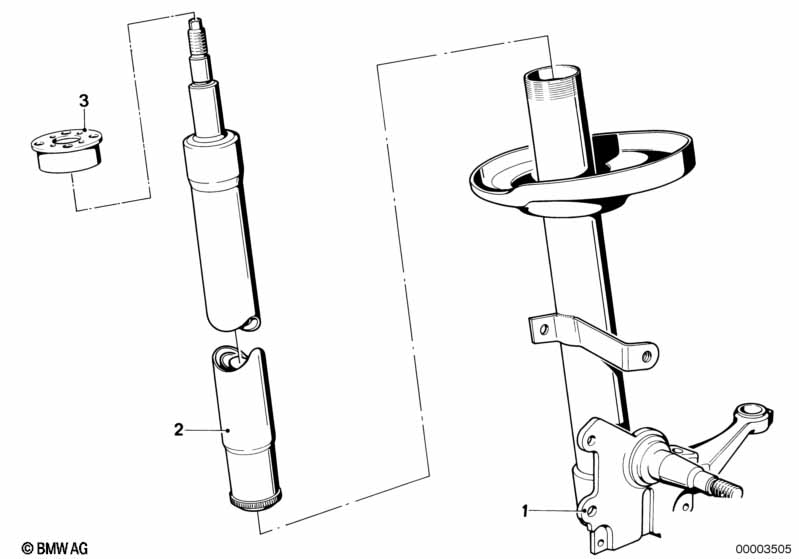 3

2

1

© BMW AG

00003505