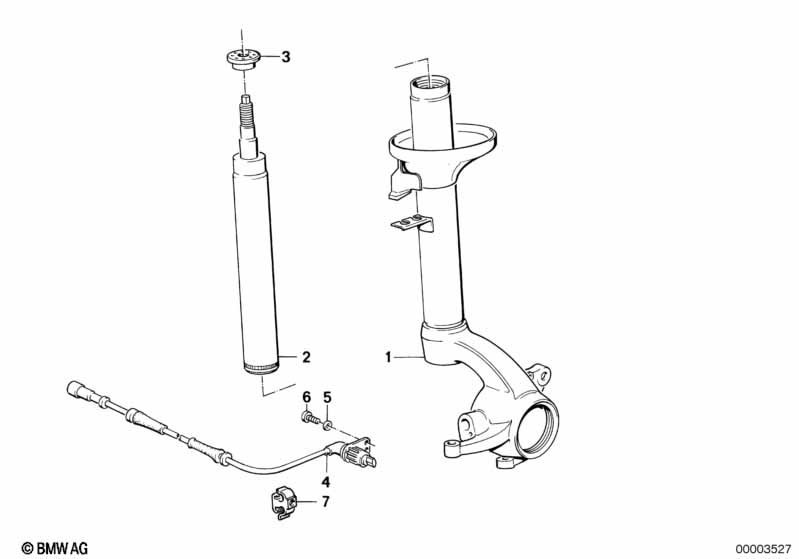 3

2

1

6

5

4

7

© BMW AG

00003527