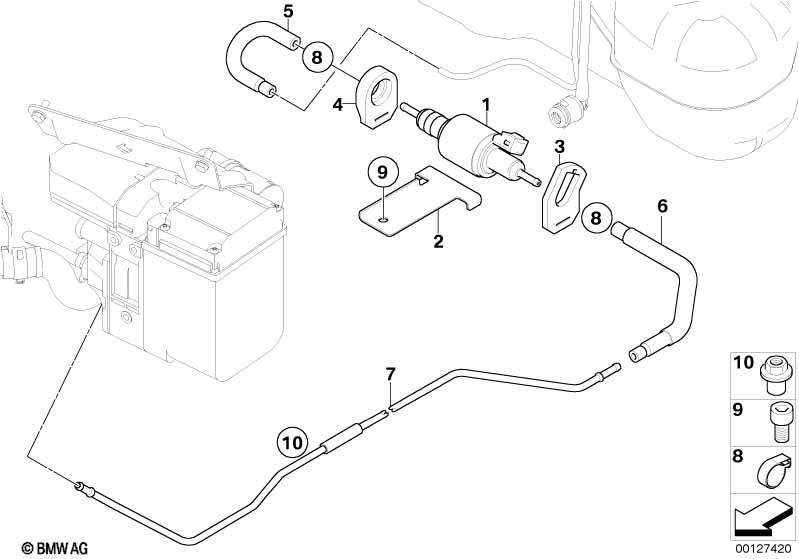 5
8
4
1
3
9
2
8
6
7
10
10
9
8
© BMW AG
00127420