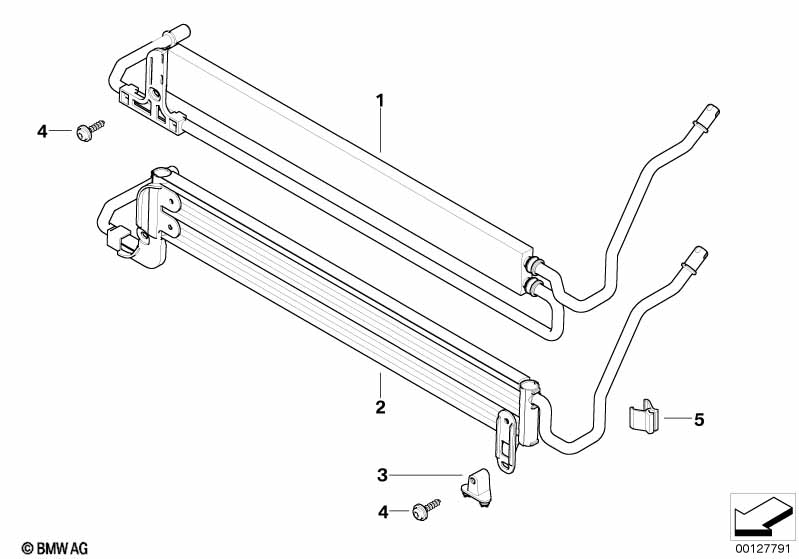 1

4

2

5

3

4

© BMW AG

00127791