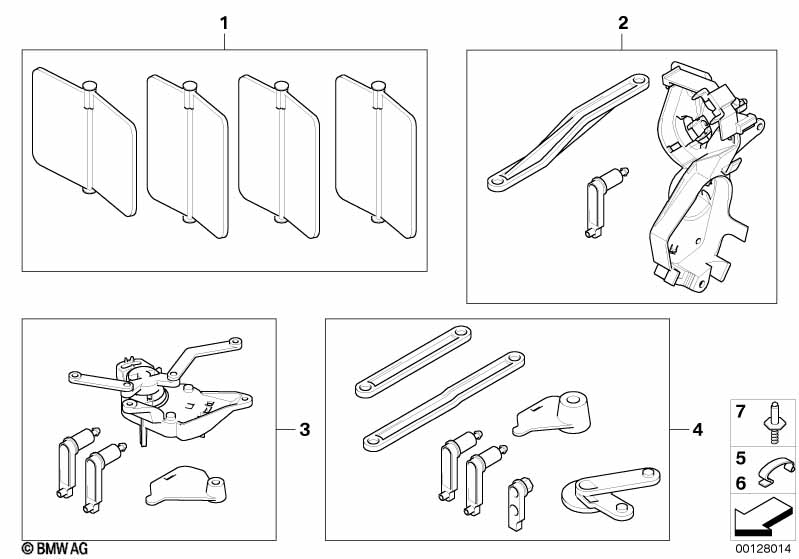 1

2

3

4

7

5

6

© BMW AG

00128014