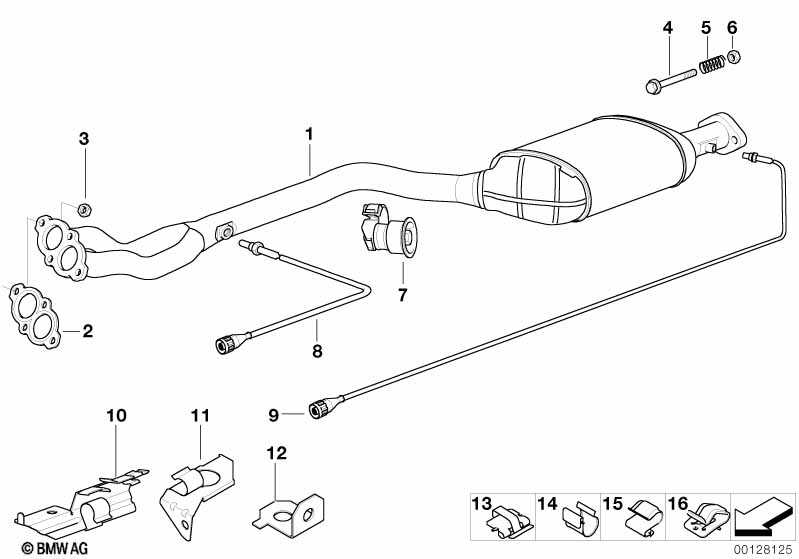 4
5
6
3
1
7
2
8
9
10
11
12
13
14
15
16
© BMW AG
00128125