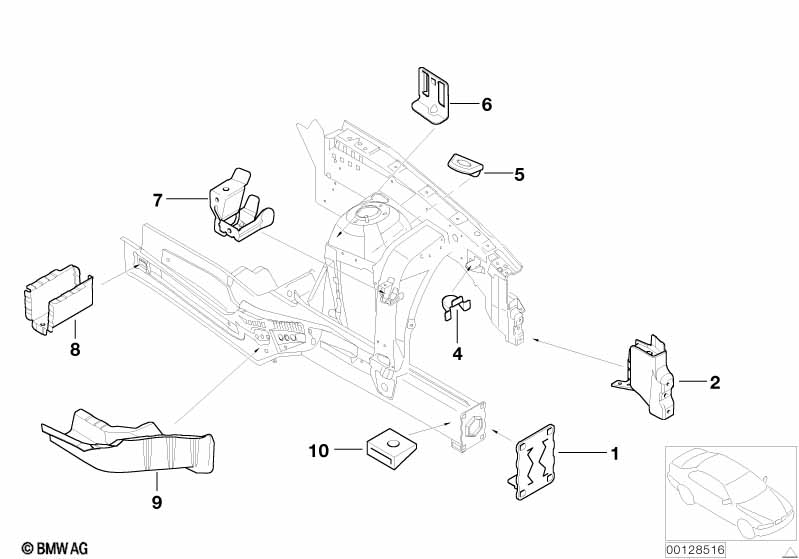 6
5
7
8
4
2
10
1
9
© BMW AG
00128516