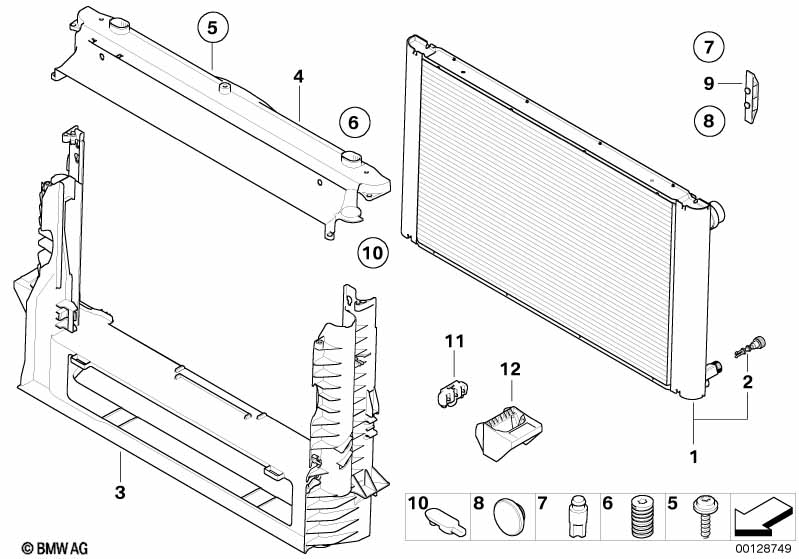 5
4
6
7
9
8
10
11
12
2
1
3
10
8
7
6
5
© BMW AG
00128749