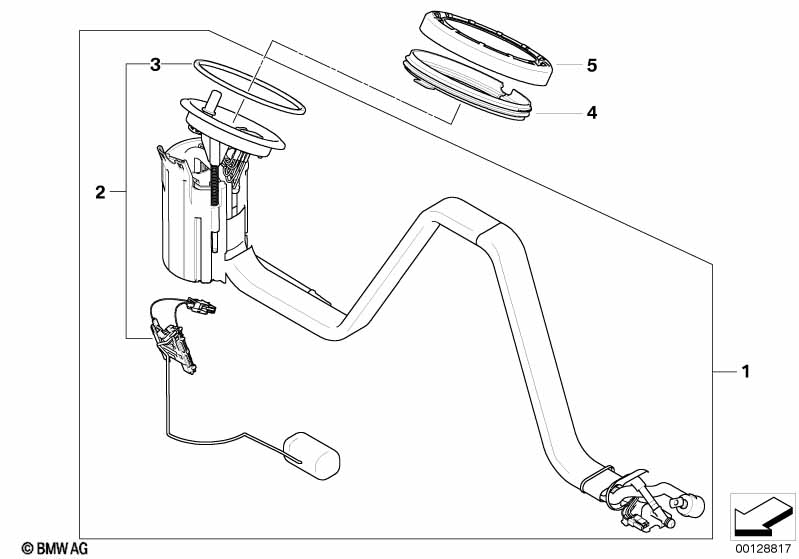 3
5
4
2
1
© BMW AG
00128817