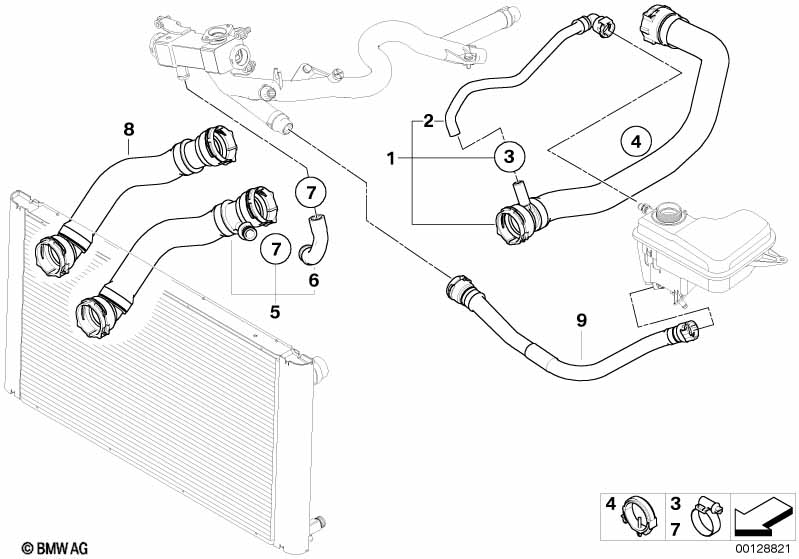 8
2
1
3
4
7
7
6
5
9
4
3
7
© BMW AG
00128821