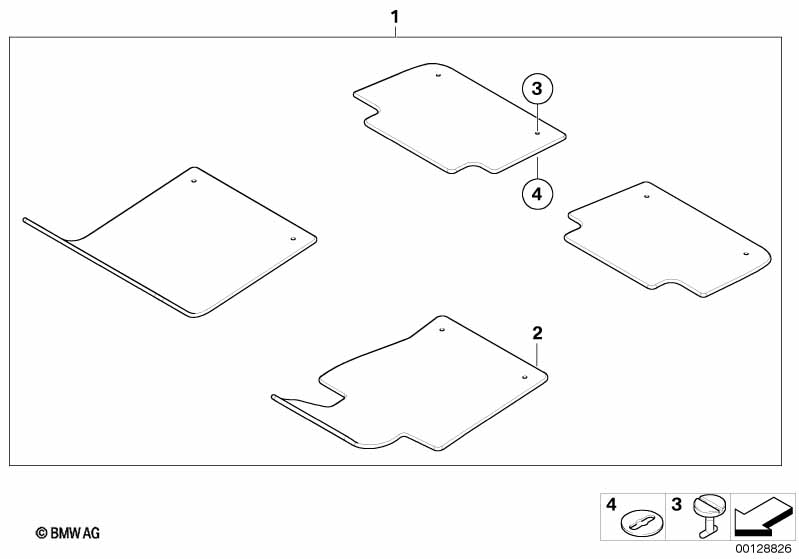 1

3

4

2

© BMW AG

4

3

00128826