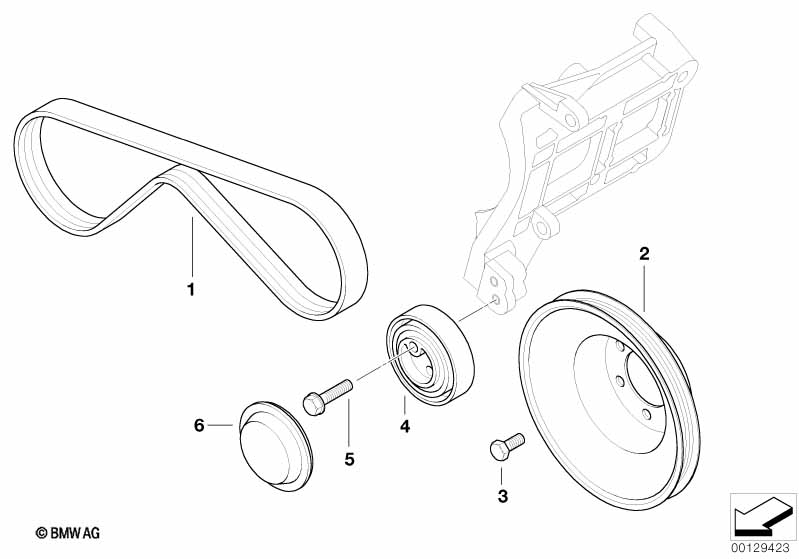 1
2
6
5
4
3
© BMW AG
00129423